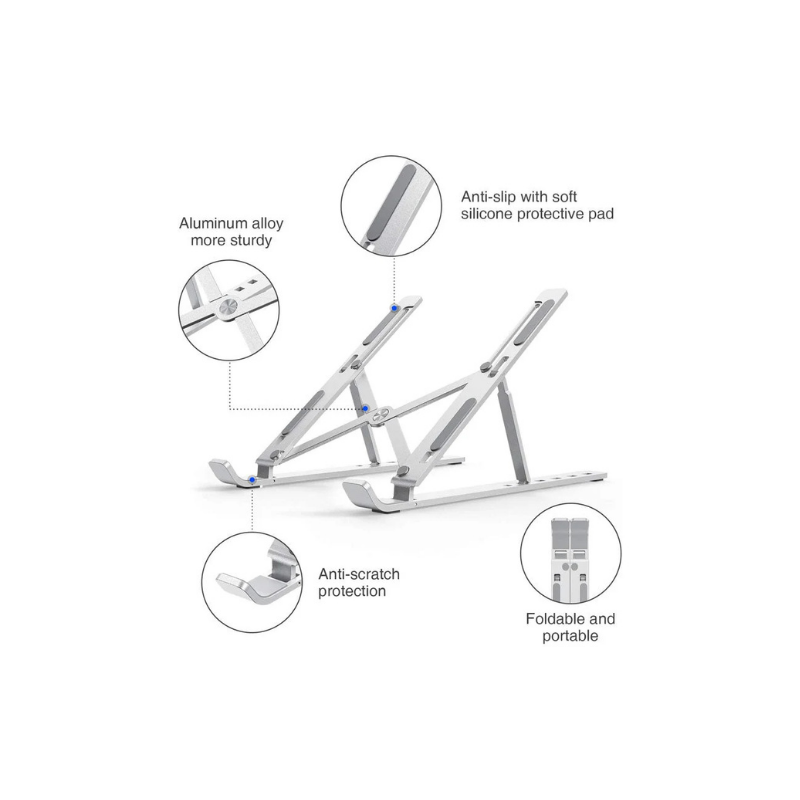 Anti-slip with soft silicone protective pad

Aluminum alloy more sturdy

Anti-scratch protection

Foldable and portable